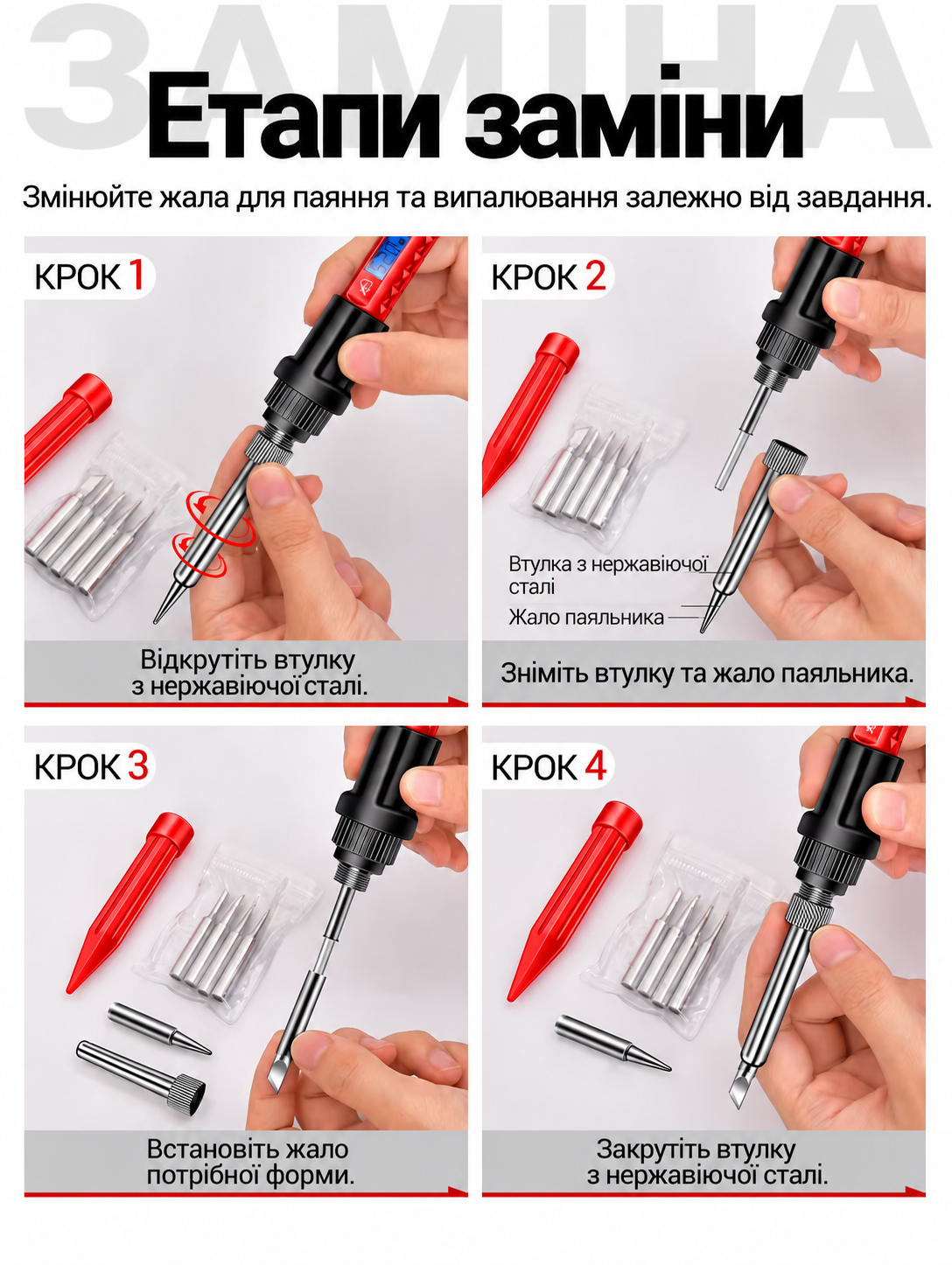 ЗАМІНА

Етапи заміни

Змінюйте жала для паяння та випалювання залежно від завдання.

КРОК 1

Відкрутіть втулку з нержавіючої сталі.

КРОК 2

Втулка з нержавіючої сталі

Жало паяльника

Зніміть втулку та жало паяльника.

КРОК 3

Встановіть жало потрібної форми.

КРОК 4

Закрутіть втулку з нержавіючої сталі.